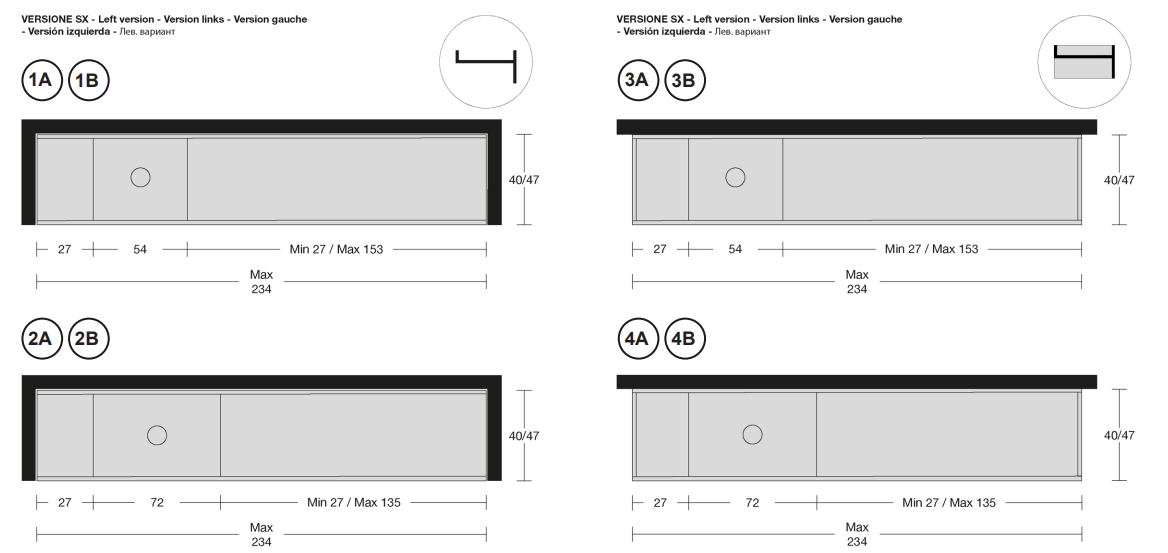 VERSIONE SX - Left version - Version links - Version gauche - Versión izquierda - Лев. вариант

1A 1B

40/47

27 54 Min 27 / Max 153

Max 234

2A 2B

40/47

27 72 Min 27 / Max 135

Max 234

VERSIONE SX - Left version - Version links - Version gauche - Versión izquierda - Лев. вариант

3A 3B

40/47

27 54 Min 27 / Max 153

Max 234

4A 4B

40/47

27 72 Min 27 / Max 135

Max 234