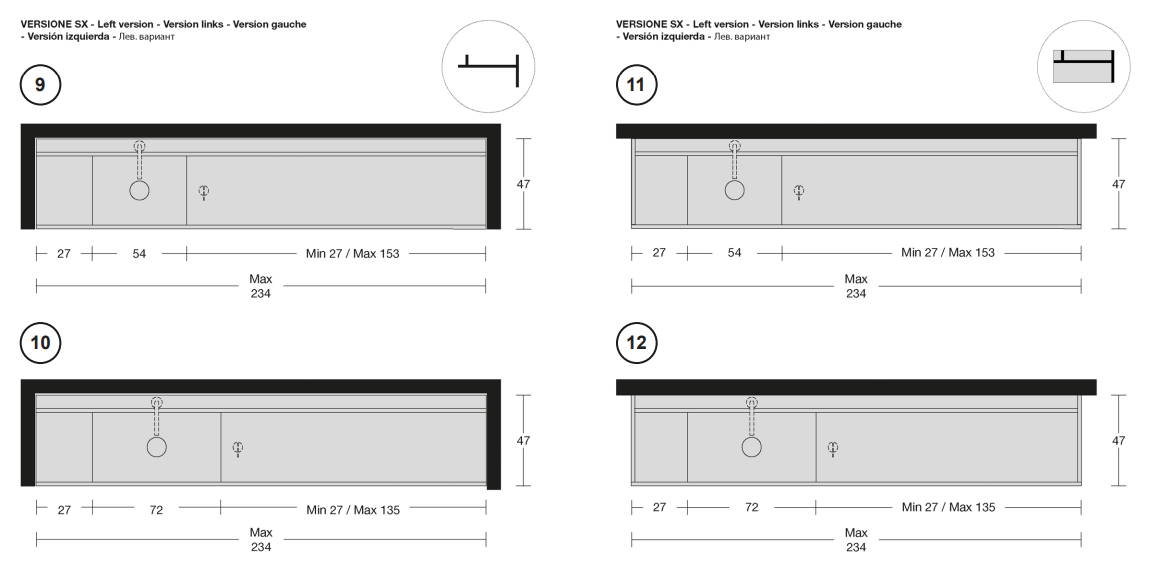 VERSIONE SX - Left version - Version links - Version gauche - Versión izquierda - Лев. вариант

9

47

27 54 Min 27 / Max 153

Max 234

10

47

27 72 Min 27 / Max 135

Max 234

VERSIONE SX - Left version - Version links - Version gauche - Versión izquierda - Лев. вариант

11

47

27 54 Min 27 / Max 153

Max 234

12

47

27 72 Min 27 / Max 135

Max 234