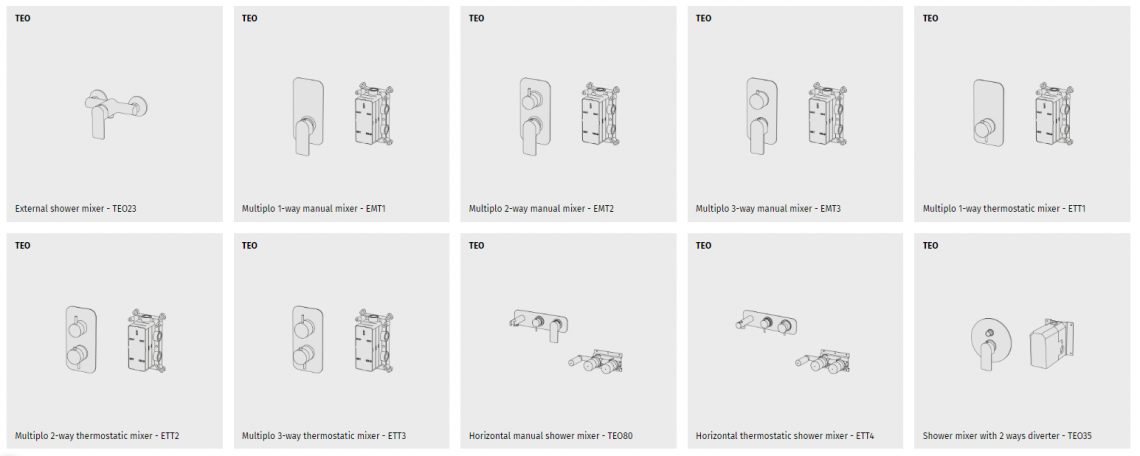 TEO

External shower mixer - TEO23

TEO

Multiplo 1-way manual mixer - EMT1

TEO

Multiplo 2-way manual mixer - EMT2

TEO

Multiplo 3-way manual mixer - EMT3

TEO

Multiplo 1-way thermostatic mixer - ETT1

TEO

Multiplo 2-way thermostatic mixer - ETT2

TEO

Multiplo 3-way thermostatic mixer - ETT3

TEO

Horizontal manual shower mixer - TEO80

TEO

Horizontal thermostatic shower mixer - ETT4

TEO

Shower mixer with 2 ways diverter - TEO35