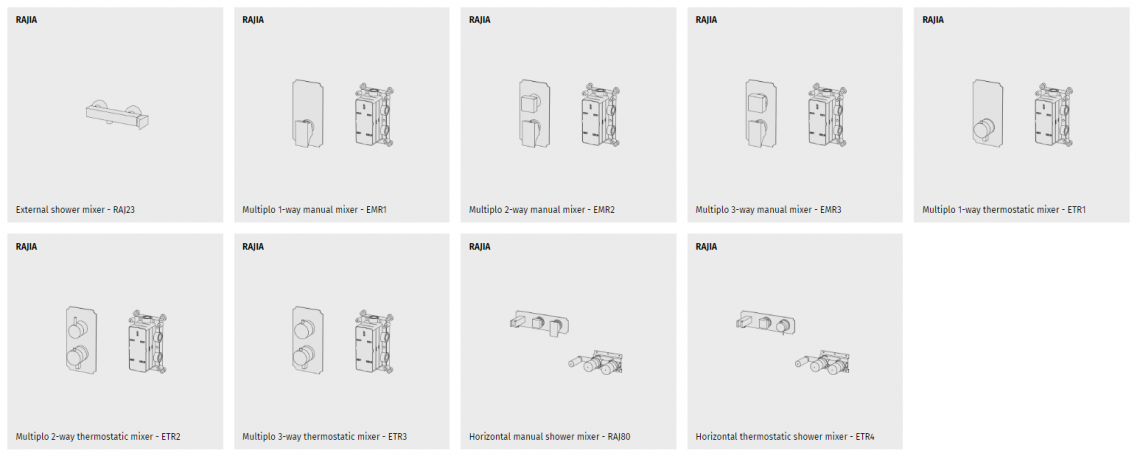 RAJIA

External shower mixer - RAJ23

RAJIA

Multiplo 1-way manual mixer - EMR1

RAJIA

Multiplo 2-way manual mixer - EMR2

RAJIA

Multiplo 3-way manual mixer - EMR3

RAJIA

Multiplo 1-way thermostatic mixer - ETR1

RAJIA

Multiplo 2-way thermostatic mixer - ETR2

RAJIA

Multiplo 3-way thermostatic mixer - ETR3

RAJIA

Horizontal manual shower mixer - RAJ80

RAJIA

Horizontal thermostatic shower mixer - ETR4