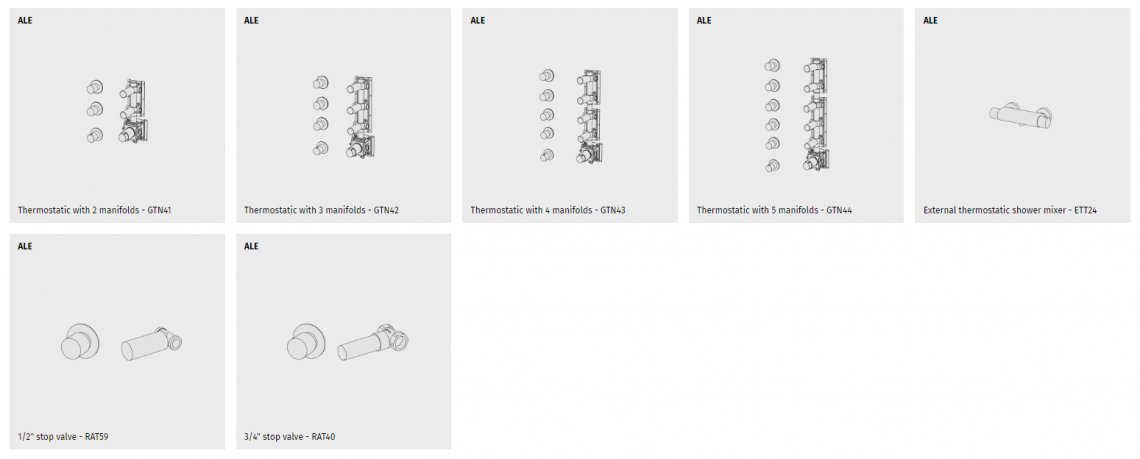 ALE

Thermostatic with 2 manifolds - GTN41

ALE

Thermostatic with 3 manifolds - GTN42

ALE

Thermostatic with 4 manifolds - GTN43

ALE

Thermostatic with 5 manifolds - GTN44

ALE

External thermostatic shower mixer - ETT24

ALE

1/2" stop valve - RAT59

ALE

3/4" stop valve - RAT40