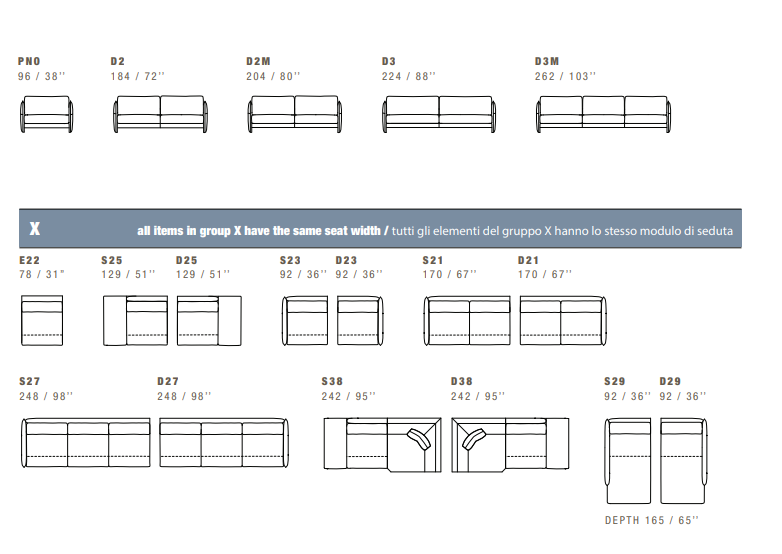 PN0
96 / 38''

D2
184 / 72''

D2M
204 / 80''

D3
224 / 88''

D3M
262 / 103''

X all items in group X have the same seat width / tutti gli elementi del gruppo X hanno lo stesso modulo di seduta

E22
78 / 31''

S25
129 / 51''

D25
129 / 51''

S23
92 / 36''

D23
92 / 36''

S21
170 / 67''

D21
170 / 67''

S27
248 / 98''

D27
248 / 98''

S38
242 / 95''

D38
242 / 95''

S29
92 / 36''

D29
92 / 36''

DEPTH 165 / 65''