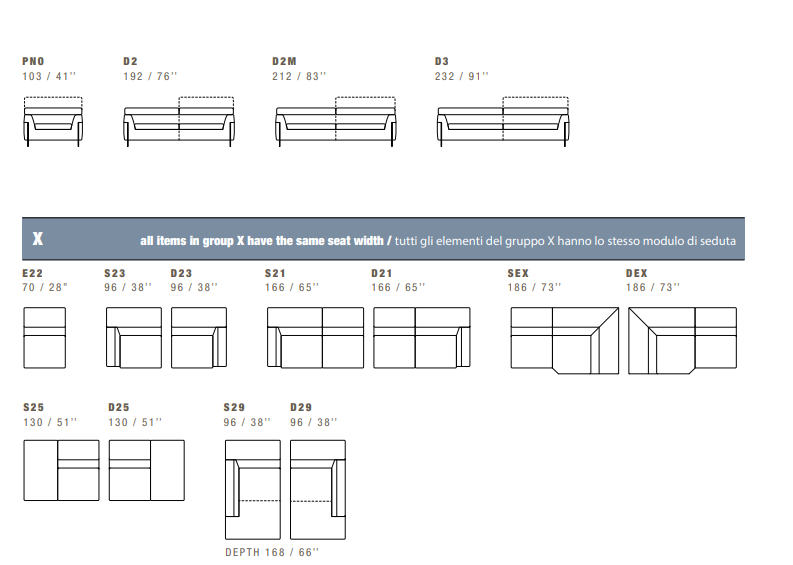 PNO
103 / 41''

D2
192 / 76''

D2M
212 / 83''

D3
232 / 91''

X all items in group X have the same seat width / tutti gli elementi del gruppo X hanno lo stesso modulo di seduta

E22
70 / 28"

S23
96 / 38''

D23
96 / 38''

S21
166 / 65''

D21
166 / 65''

SEX
186 / 73''

DEX
186 / 73''

S25
130 / 51''

D25
130 / 51''

S29
96 / 38''

D29
96 / 38''

DEPTH 168 / 66''