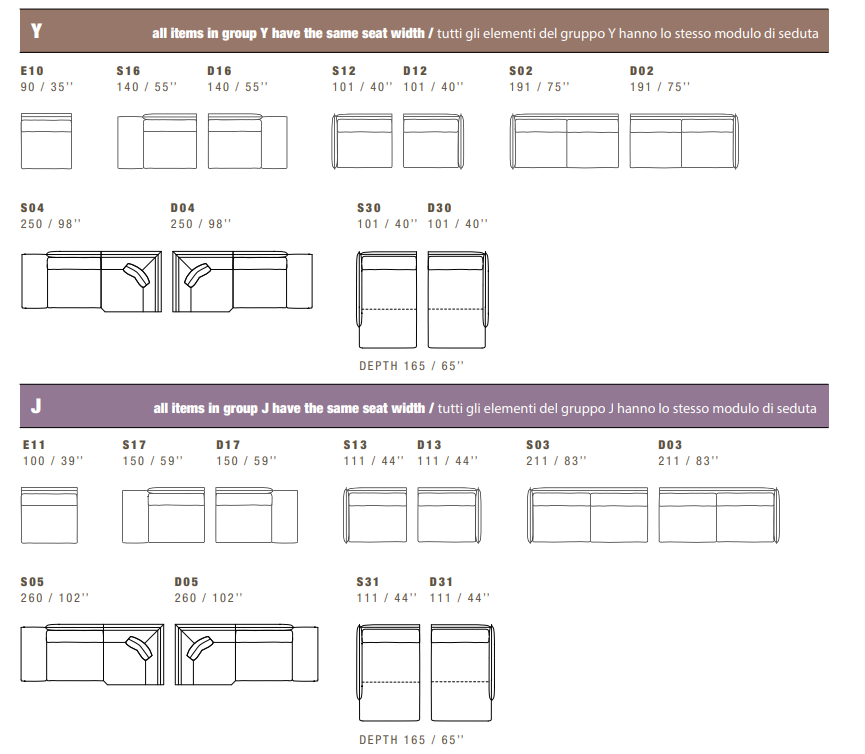 Y all items in group Y have the same seat width / tutti gli elementi del gruppo Y hanno lo stesso modulo di seduta

E10
90 / 35''

S16
140 / 55''

D16
140 / 55''

S12
101 / 40''

D12
101 / 40''

S02
191 / 75''

D02
191 / 75''

S04
250 / 98''

D04
250 / 98''

S30
101 / 40''

D30
101 / 40''

DEPTH 165 / 65''

J all items in group J have the same seat width / tutti gli elementi del gruppo J hanno lo stesso modulo di seduta

E11
100 / 39''

S17
150 / 59''

D17
150 / 59''

S13
111 / 44''

D13
111 / 44''

S03
211 / 83''

D03
211 / 83''

S05
260 / 102''

D05
260 / 102''

S31
111 / 44''

D31
111 / 44''

DEPTH 165 / 65''