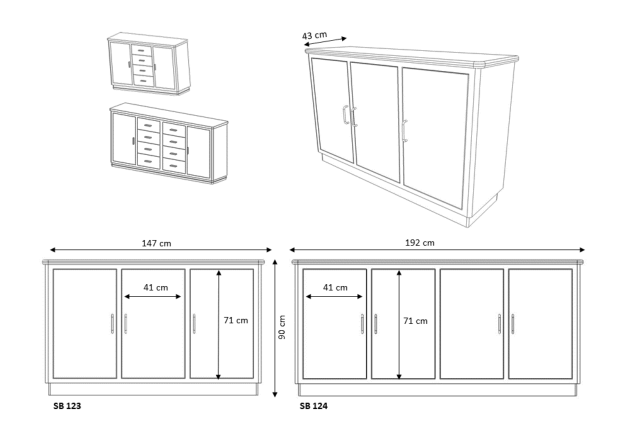 43 cm

147 cm

41 cm

71 cm

90 cm

SB 123

192 cm

41 cm

71 cm

SB 124