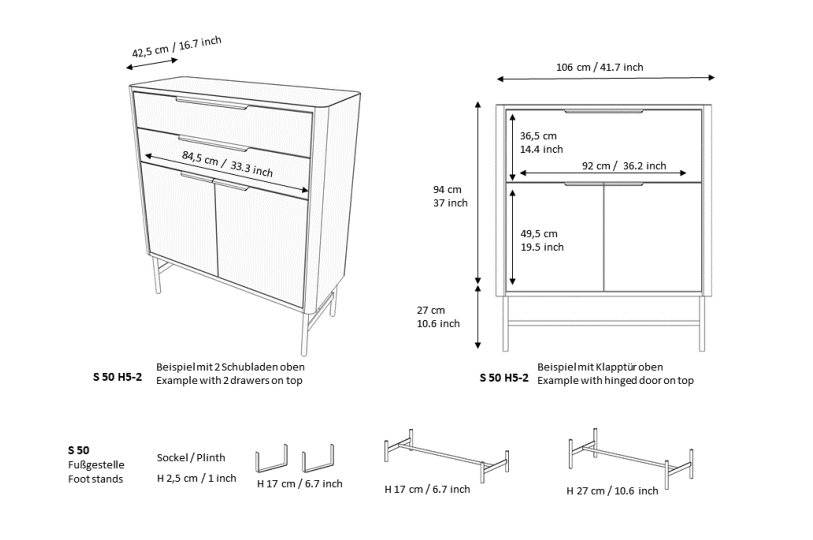 42,5 cm / 16.7 inch

84,5 cm / 33.3 inch

S 50 H5-2

Beispiel mit 2 Schubladen oben
Example with 2 drawers on top

106 cm / 41.7 inch

36,5 cm
14.4 inch

92 cm / 36.2 inch

94 cm
37 inch

49,5 cm
19.5 inch

27 cm
10.6 inch

S 50 H5-2

Beispiel mit Klapptür oben
Example with hinged door on top

S 50
Fußgestelle
Foot stands

Sockel / Plinth
H 2,5 cm / 1 inch

H 17 cm / 6.7 inch

H 17 cm / 6.7 inch

H 27 cm / 10.6 inch