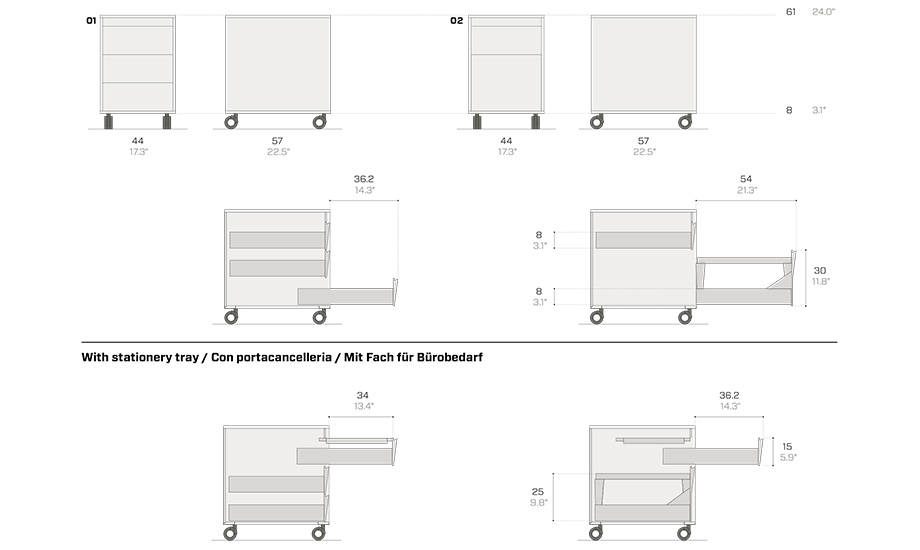 01

02

61 24.0"

8 3.1"

44
17.3"

57
22.5"

44
17.3"

57
22.5"

36.2
14.3"

54
21.3"

8
3.1"

8
3.1"

30
11.8"

With stationery tray / Con portacancelleria / Mit Fach für Bürobedarf

34
13.4"

36.2
14.3"

15
5.9"

25
9.8"