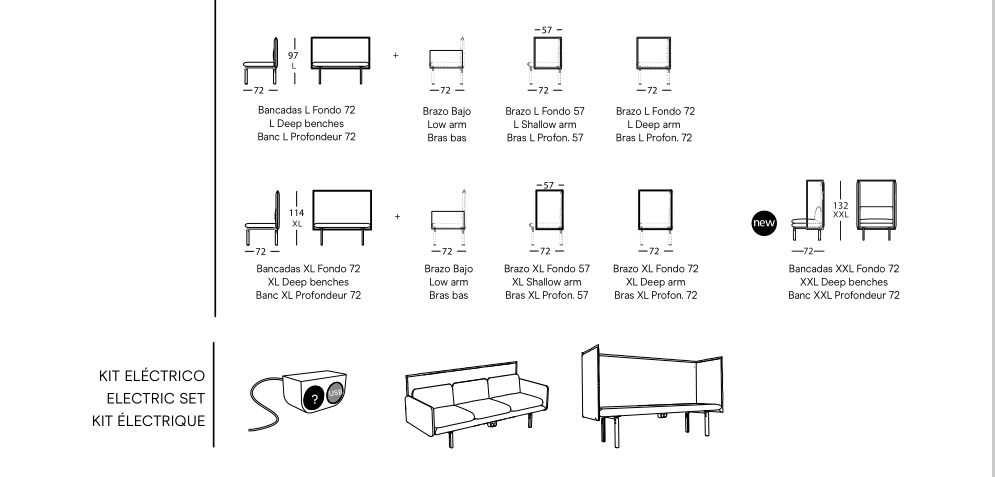 97
L
72
Bancadas L Fondo 72
L Deep benches
Banc L Profondeur 72

+

72
Brazo Bajo
Low arm
Bras bas

57
72
Brazo L Fondo 57
L Shallow arm
Bras L Profon. 57

72
Brazo L Fondo 72
L Deep arm
Bras L Profon. 72

114
XL
72
Bancadas XL Fondo 72
XL Deep benches
Banc XL Profondeur 72

+

72
Brazo Bajo
Low arm
Bras bas

57
72
Brazo XL Fondo 57
XL Shallow arm
Bras XL Profon. 57

72
Brazo XL Fondo 72
XL Deep arm
Bras XL Profon. 72

new
132
XXL
72
Bancadas XXL Fondo 72
XXL Deep benches
Banc XXL Profondeur 72

KIT ELÉCTRICO
ELECTRIC SET
KIT ÉLECTRIQUE

?
USB