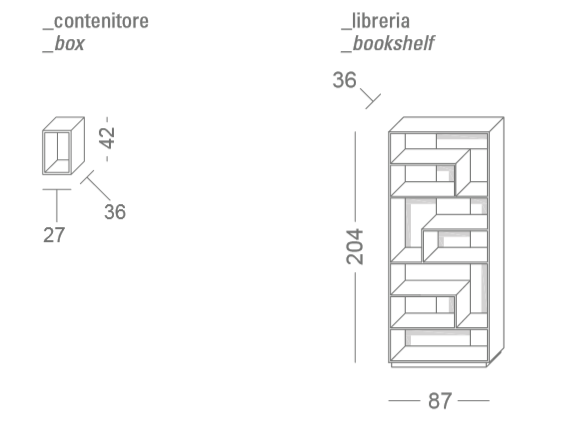 _contenitore
_box

42
36
27

_libreria
_bookshelf

36
204
87