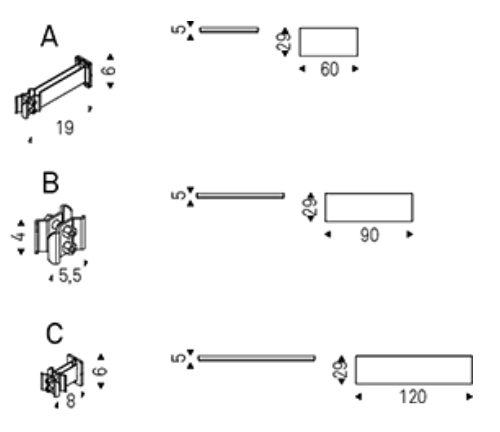 A
6
19
5
29
60

B
4
5,5
5
29
90

C
6
8
5
29
120