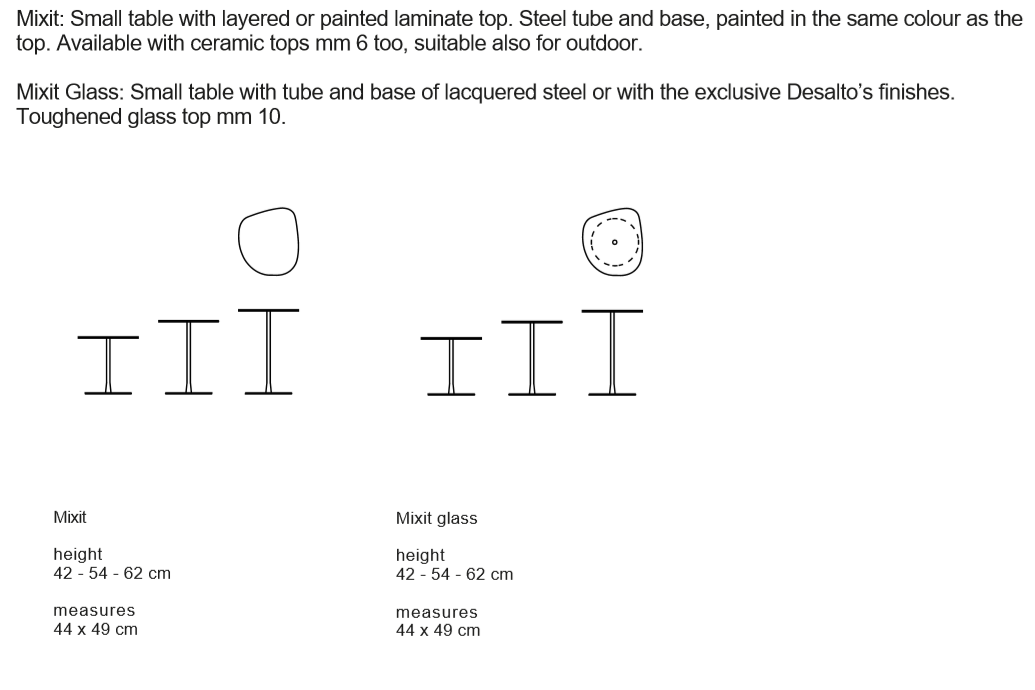 Mixit: Small table with layered or painted laminate top. Steel tube and base, painted in the same colour as the top. Available with ceramic tops mm 6 too, suitable also for outdoor.

Mixit Glass: Small table with tube and base of lacquered steel or with the exclusive Desalto's finishes. Toughened glass top mm 10.

Mixit

height
42 - 54 - 62 cm

measures
44 x 49 cm

Mixit glass

height
42 - 54 - 62 cm

measures
44 x 49 cm