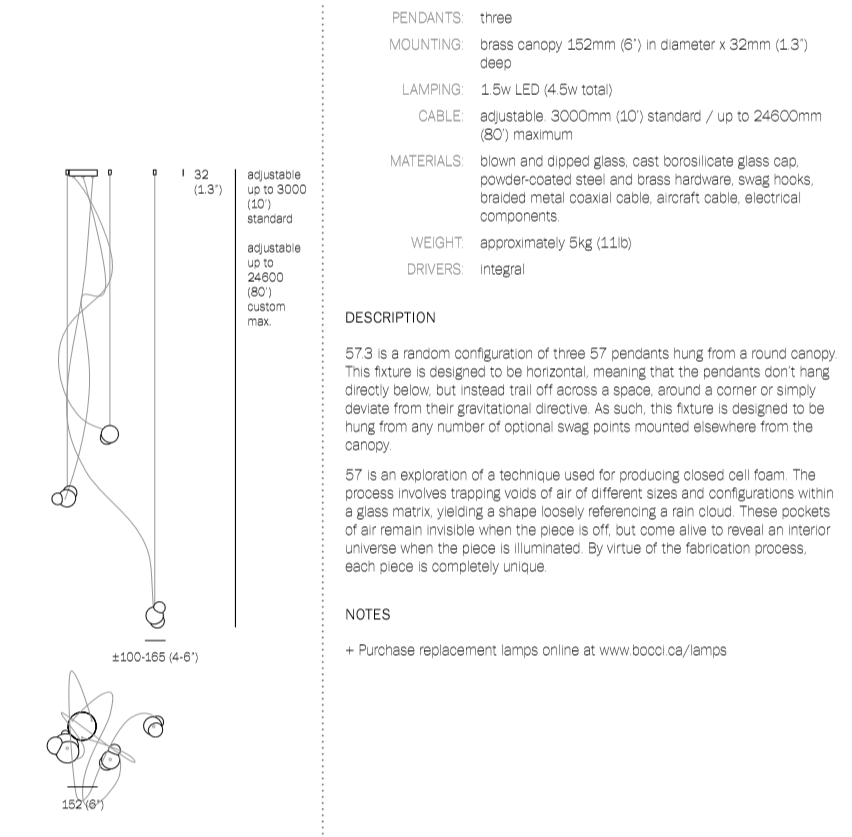 32
(1.3")

adjustable up to 3000 (10') standard

adjustable up to 24600 (80') custom max.

±100-165 (4-6")

152 (6")

PENDANTS: three

MOUNTING: brass canopy 152mm (6") in diameter x 32mm (1.3") deep

LAMPING: 1.5w LED (4.5w total)

CABLE: adjustable. 3000mm (10') standard / up to 24600mm (80') maximum

MATERIALS: blown and dipped glass, cast borosilicate glass cap, powder-coated steel and brass hardware, swag hooks, braided metal coaxial cable, aircraft cable, electrical components.

WEIGHT: approximately 5kg (11lb)

DRIVERS: integral

DESCRIPTION

57.3 is a random configuration of three 57 pendants hung from a round canopy. This fixture is designed to be horizontal, meaning that the pendants don't hang directly below, but instead trail off across a space, around a corner or simply deviate from their gravitational directive. As such, this fixture is designed to be hung from any number of optional swag points mounted elsewhere from the canopy.

57 is an exploration of a technique used for producing closed cell foam. The process involves trapping voids of air of different sizes and configurations within a glass matrix, yielding a shape loosely referencing a rain cloud. These pockets of air remain invisible when the piece is off, but come alive to reveal an interior universe when the piece is illuminated. By virtue of the fabrication process, each piece is completely unique.

NOTES

+ Purchase replacement lamps online at www.bocci.ca/lamps