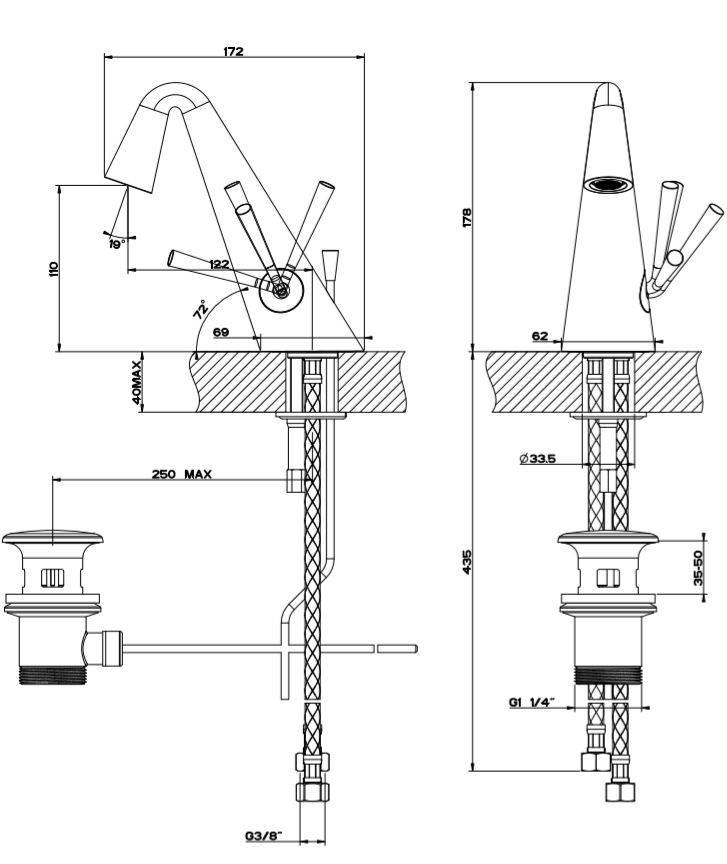 172
110
19°
122
72°
69
40MAX
250 MAX
G3/8"
178
62
Ø33.5
435
35-50
G1 1/4"