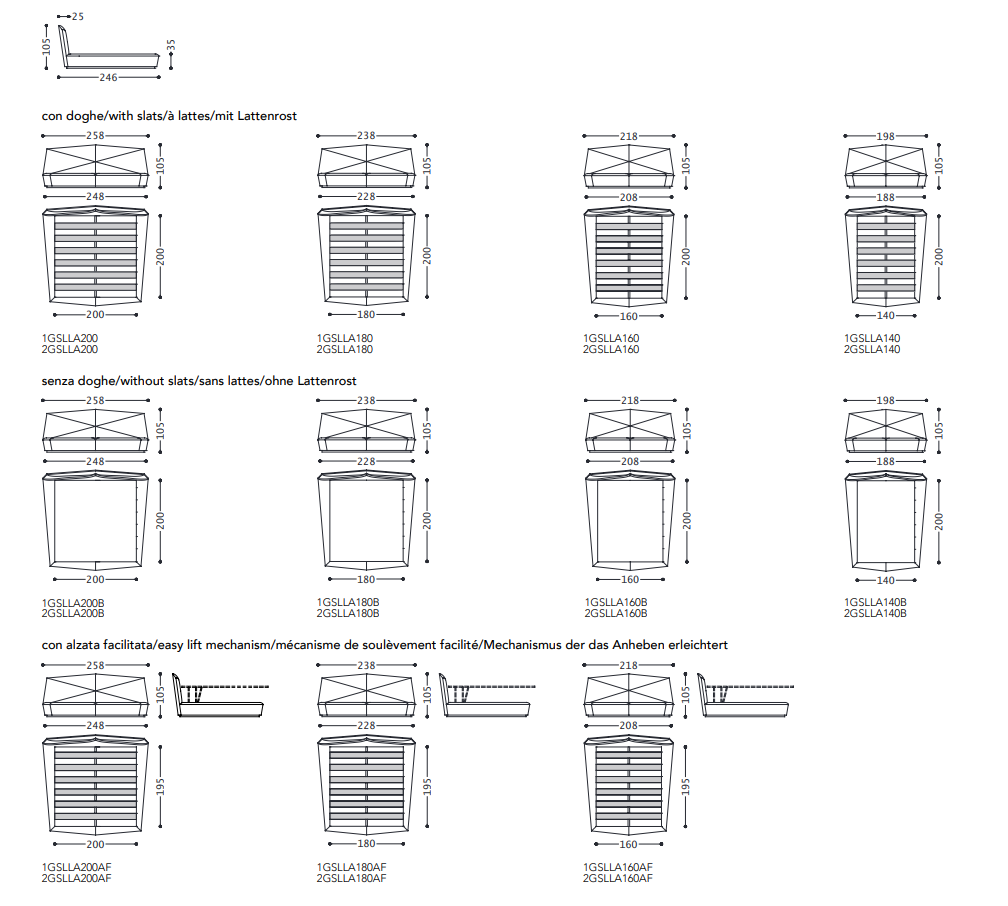 25
105
35
246

con doghe/with slats/à lattes/mit Lattenrost

258
105
248
200
200
1GSLLA200
2GSLLA200

238
105
228
200
180
1GSLLA180
2GSLLA180

218
105
208
200
160
1GSLLA160
2GSLLA160

198
105
188
200
140
1GSLLA140
2GSLLA140

senza doghe/without slats/sans lattes/ohne Lattenrost

258
105
248
200
200
1GSLLA200B
2GSLLA200B

238
105
228
200
180
1GSLLA180B
2GSLLA180B

218
105
208
200
160
1GSLLA160B
2GSLLA160B

198
105
188
200
140
1GSLLA140B
2GSLLA140B

con alzata facilitata/easy lift mechanism/mécanisme de soulèvement facilité/Mechanismus der das Anheben erleichtert

258
105
248
195
200
1GSLLA200AF
2GSLLA200AF

238
105
228
195
180
1GSLLA180AF
2GSLLA180AF

218
105
208
195
160
1GSLLA160AF
2GSLLA160AF