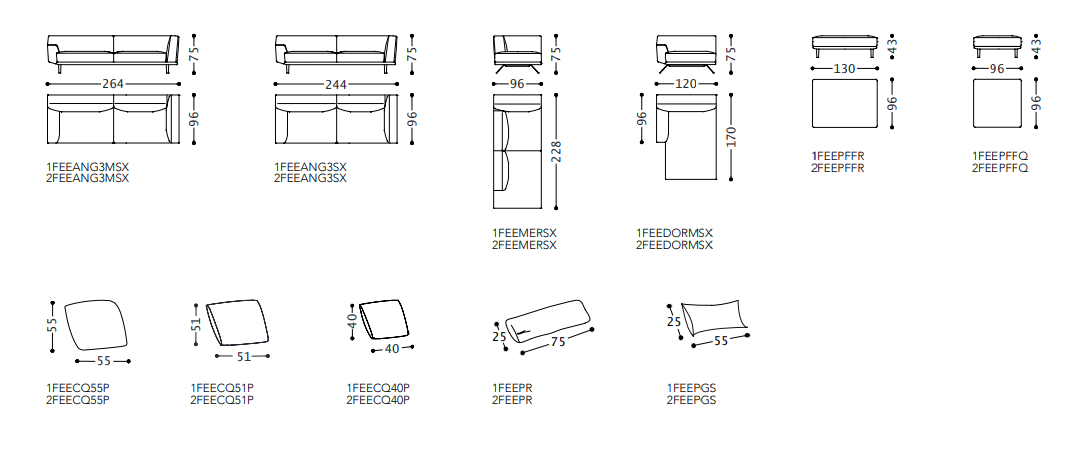 75
264
96
1FEEANG3MSX
2FEEANG3MSX

75
244
96
1FEEANG3SX
2FEEANG3SX

75
96
228
1FEEMERSX
2FEEMERSX

75
120
96
170
1FEEDORMSX
2FEEDORMSX

43
130
96
1FEEPFFR
2FEEPFFR

43
96
96
1FEEPFFQ
2FEEPFFQ

55
55
1FEECQ55P
2FEECQ55P

51
51
1FEECQ51P
2FEECQ51P

40
40
1FEECQ40P
2FEECQ40P

25
75
1FEEPR
2FEEPR

25
55
1FEEPGS
2FEEPGS