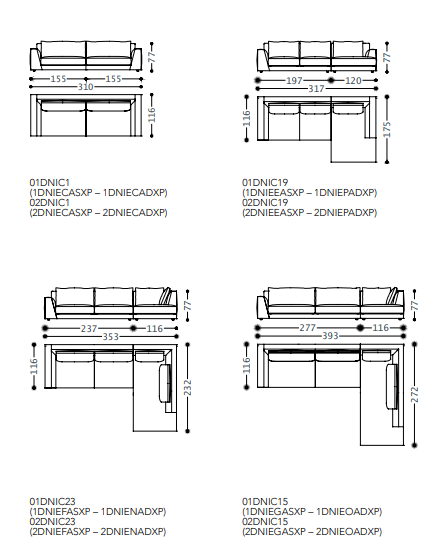 77
155 155
310
116

01DNIC1
(1DNIECASXP – 1DNIECADXP)
02DNIC1
(2DNIECASXP – 2DNIECADXP)

77
197 120
317
116
175

01DNIC19
(1DNIEEASXP – 1DNIEPADXP)
02DNIC19
(2DNIEEASXP – 2DNIEPADXP)

77
237 116
353
116
232

01DNIC23
(1DNIEFASXP – 1DNIENADXP)
02DNIC23
(2DNIEFASXP – 2DNIENADXP)

77
277 116
393
116
272

01DNIC15
(1DNIEGASXP – 1DNIEOADXP)
02DNIC15
(2DNIEGASXP – 2DNIEOADXP)