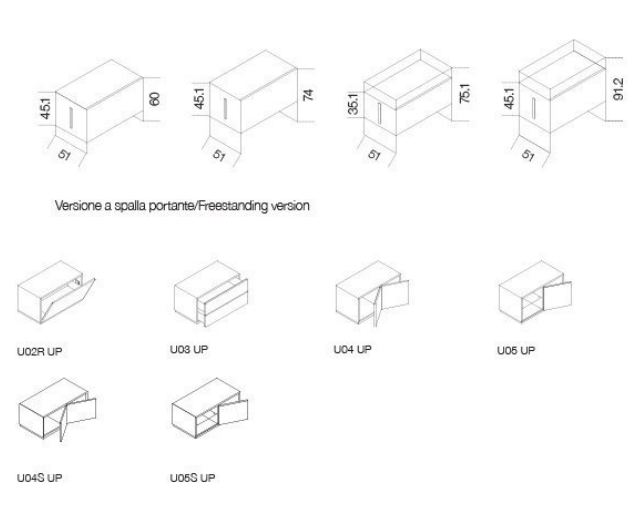 45.1
60
51

45.1
74
51

35.1
75.1
51

45.1
91.2
51

Versione a spalla portante/Freestanding version

U02R UP

U03 UP

U04 UP

U05 UP

U04S UP

U05S UP