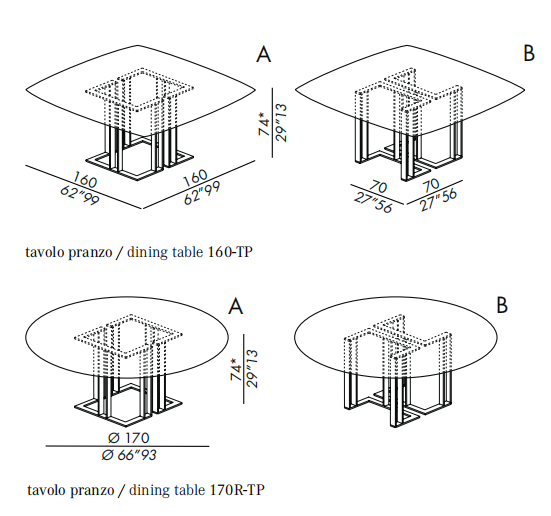 A

74*
29"13

160
62"99

160
62"99

B

70
27"56

70
27"56

tavolo pranzo / dining table 160-TP

A

74*
29"13

Ø 170
Ø 66"93

B

tavolo pranzo / dining table 170R-TP