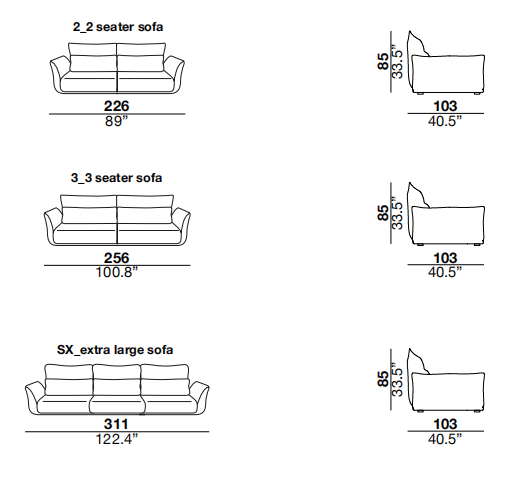 2_2 seater sofa

226
89”

85
33.5”

103
40.5”

3_3 seater sofa

256
100.8”

85
33.5”

103
40.5”

SX_extra large sofa

311
122.4”

85
33.5”

103
40.5”