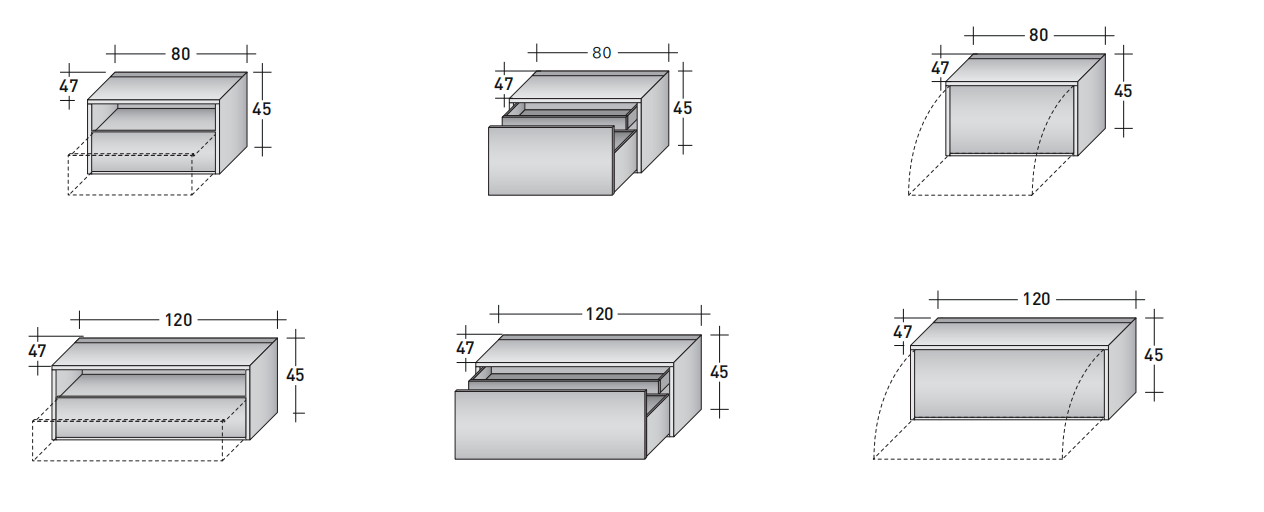 80
47
45

80
47
45

80
47
45

120
47
45

120
47
45

120
47
45