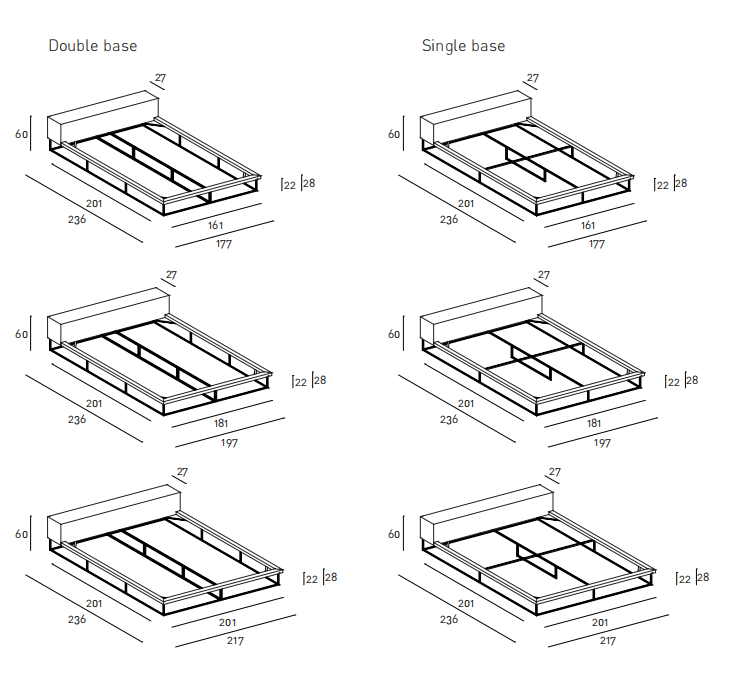 Double base

27
60
22
28
201
236
161
177

27
60
22
28
201
236
181
197

27
60
22
28
201
236
201
217

Single base

27
60
22
28
201
236
161
177

27
60
22
28
201
236
181
197

27
60
22
28
201
236
201
217