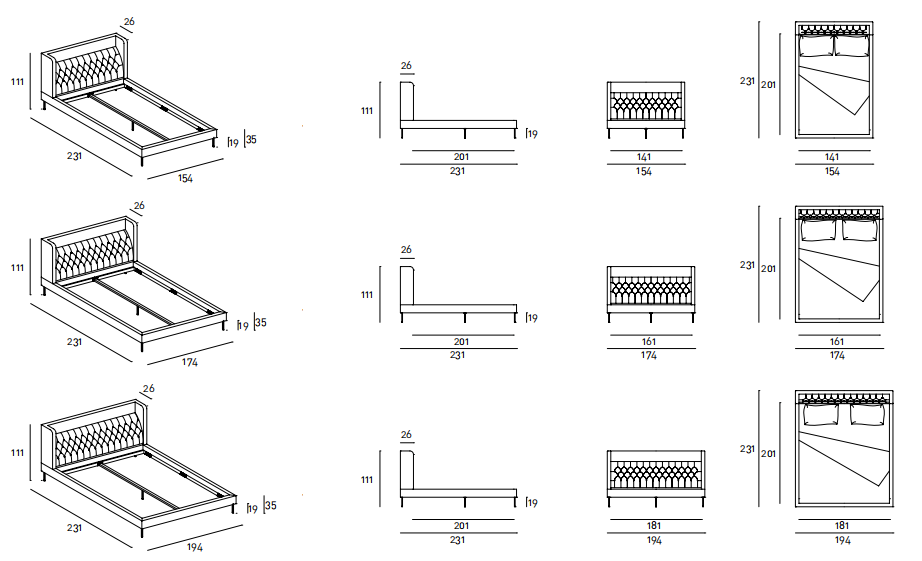 26
111
19 35
231
154

26
111
19
201
231

141
154

231 201
141
154

26
111
19 35
231
174

26
111
19
201
231

161
174

231 201
161
174

26
111
19 35
231
194

26
111
19
201
231

181
194

231 201
181
194